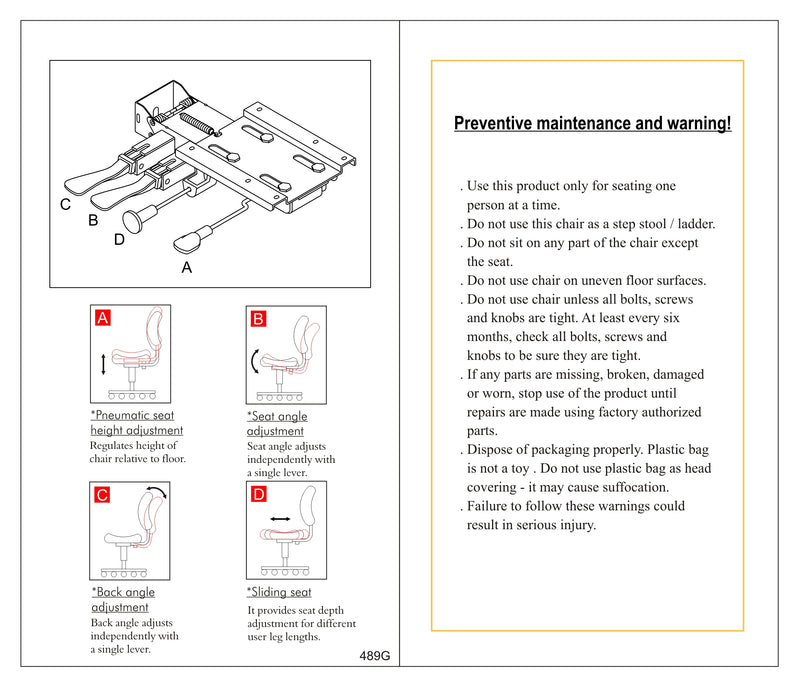 C
B
D
A

A
*Pneumatic seat height adjustment
Regulates height of chair relative to floor.

B
*Seat angle adjustment
Seat angle adjusts independently with a single lever.

C
*Back angle adjustment
Back angle adjusts independently with a single lever.

D
*Sliding seat
It provides seat depth adjustment for different user leg lengths.

489G

Preventive maintenance and warning!

. Use this product only for seating one person at a time.
. Do not use this chair as a step stool / ladder.
. Do not sit on any part of the chair except the seat.
. Do not use chair on uneven floor surfaces.
. Do not use chair unless all bolts, screws and knobs are tight. At least every six months, check all bolts, screws and knobs to be sure they are tight.
. If any parts are missing, broken, damaged or worn, stop use of the product until repairs are made using factory authorized parts.
. Dispose of packaging properly. Plastic bag is not a toy . Do not use plastic bag as head covering - it may cause suffocation.
. Failure to follow these warnings could result in serious injury.